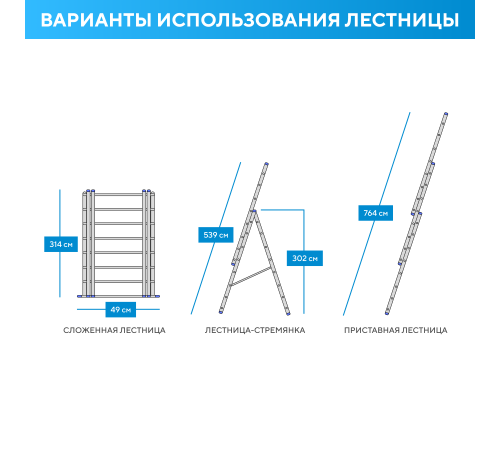 ВАРИАНТЫ ИСПОЛЬЗОВАНИЯ ЛЕСТНИЦЫ

314 см

49 см

СЛОЖЕННАЯ ЛЕСТНИЦА

539 см

302 см

ЛЕСТНИЦА-СТРЕМЯНКА

764 см

ПРИСТАВНАЯ ЛЕСТНИЦА