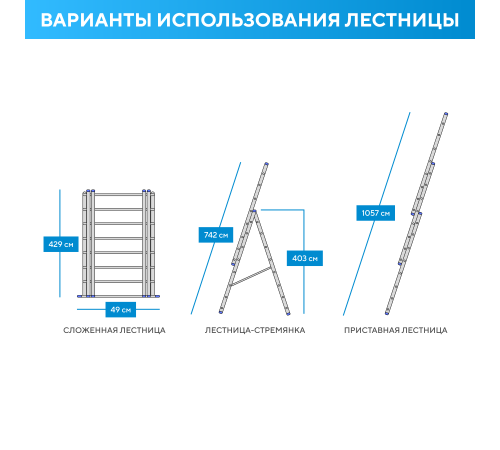 ВАРИАНТЫ ИСПОЛЬЗОВАНИЯ ЛЕСТНИЦЫ

429 см

49 см

СЛОЖЕННАЯ ЛЕСТНИЦА

742 см

403 см

ЛЕСТНИЦА-СТРЕМЯНКА

1057 см

ПРИСТАВНАЯ ЛЕСТНИЦА