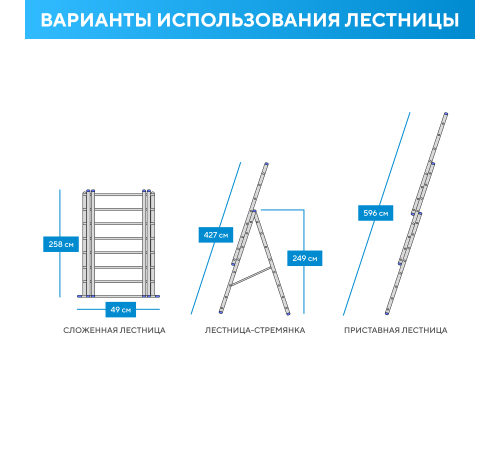 ВАРИАНТЫ ИСПОЛЬЗОВАНИЯ ЛЕСТНИЦЫ

258 см

49 см

СЛОЖЕННАЯ ЛЕСТНИЦА

427 см

249 см

ЛЕСТНИЦА-СТРЕМЯНКА

596 см

ПРИСТАВНАЯ ЛЕСТНИЦА